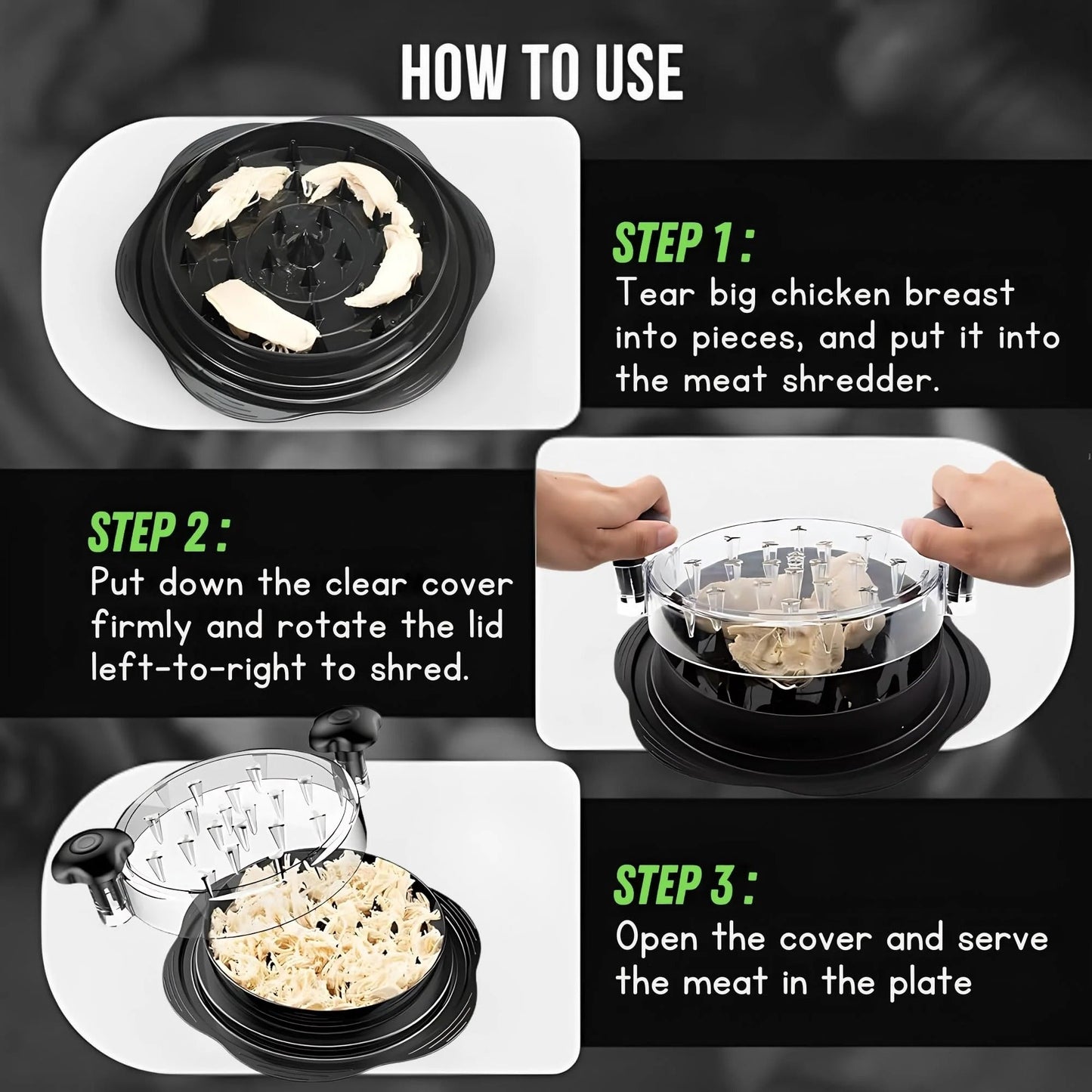 HOW TO USE

STEP 1 :
Tear big chicken breast into pieces, and put it into the meat shredder.

STEP 2 :
Put down the clear cover firmly and rotate the lid left-to-right to shred.

STEP 3 :
Open the cover and serve the meat in the plate